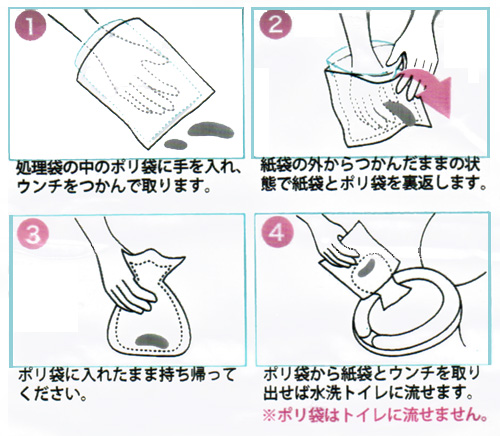 1

処理袋の中のポリ袋に手を入れ、ウンチをつかんで取ります。

2

紙袋の外からつかんだままの状態で紙袋とポリ袋を裏返します。

3

ポリ袋に入れたまま持ち帰ってください。

4

ポリ袋から紙袋とウンチを取り出せば水洗トイレに流せます。
※ポリ袋はトイレに流せません。